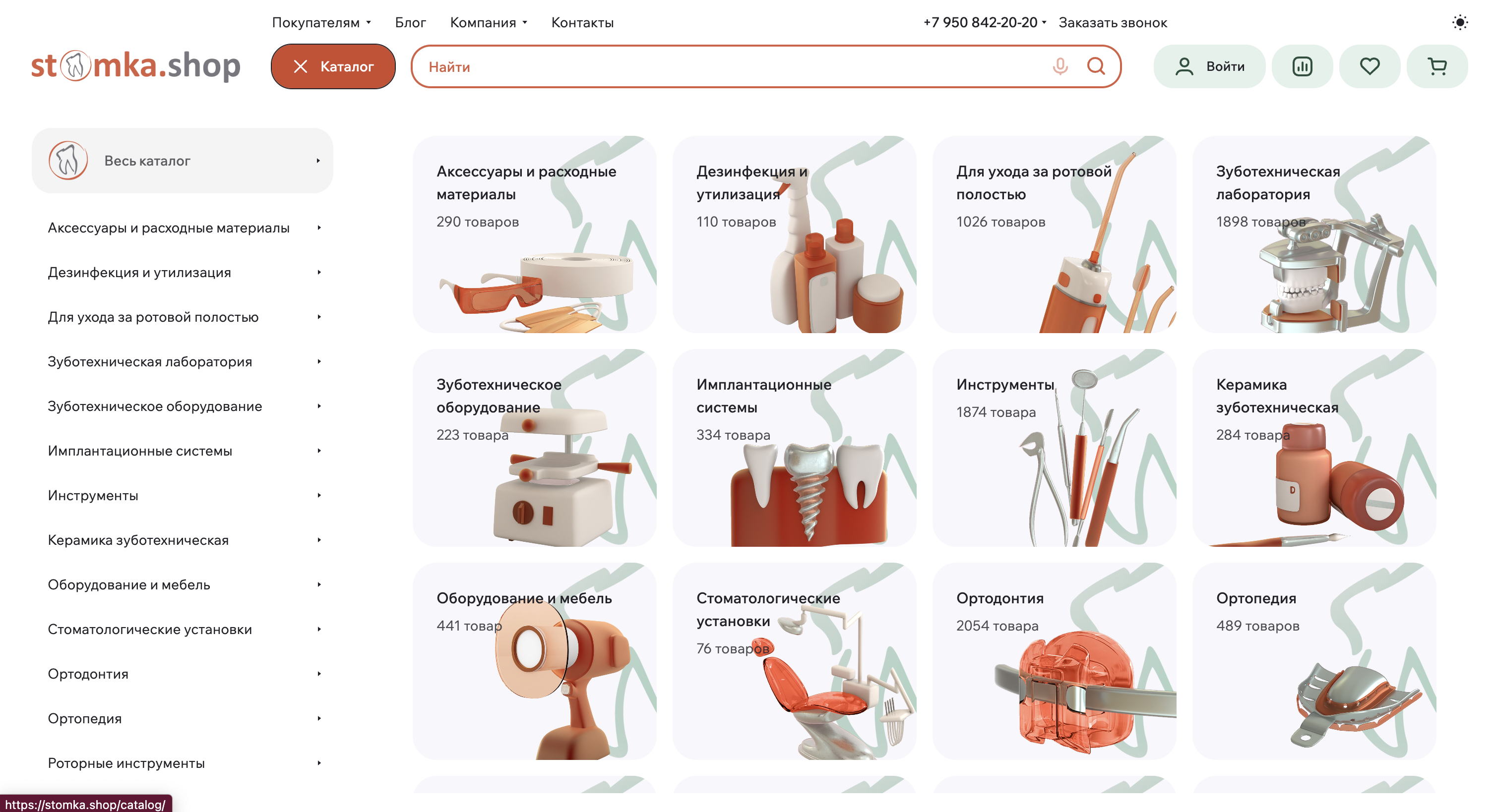 Покупателям Блог Компания Контакты +7 950 842-20-20 Заказать звонок

stomka.shop Каталог Найти Войти

Весь каталог

Аксессуары и расходные материалы

Дезинфекция и утилизация

Для ухода за ротовой полостью

Зуботехническая лаборатория

Зуботехническое оборудование

Имплантационные системы

Инструменты

Керамика зуботехническая

Оборудование и мебель

Стоматологические установки

Ортодонтия

Ортопедия

Роторные инструменты

Аксессуары и расходные материалы
290 товаров

Дезинфекция и утилизация
110 товаров

Для ухода за ротовой полостью
1026 товаров

Зуботехническая лаборатория
1898 товаров

Зуботехническое оборудование
223 товара

Имплантационные системы
334 товара

Инструменты
1874 товара

Керамика зуботехническая
284 товара

Оборудование и мебель
441 товар

Стоматологические установки
76 товаров

Ортодонтия
2054 товара

Ортопедия
489 товаров

https://stomka.shop/catalog/